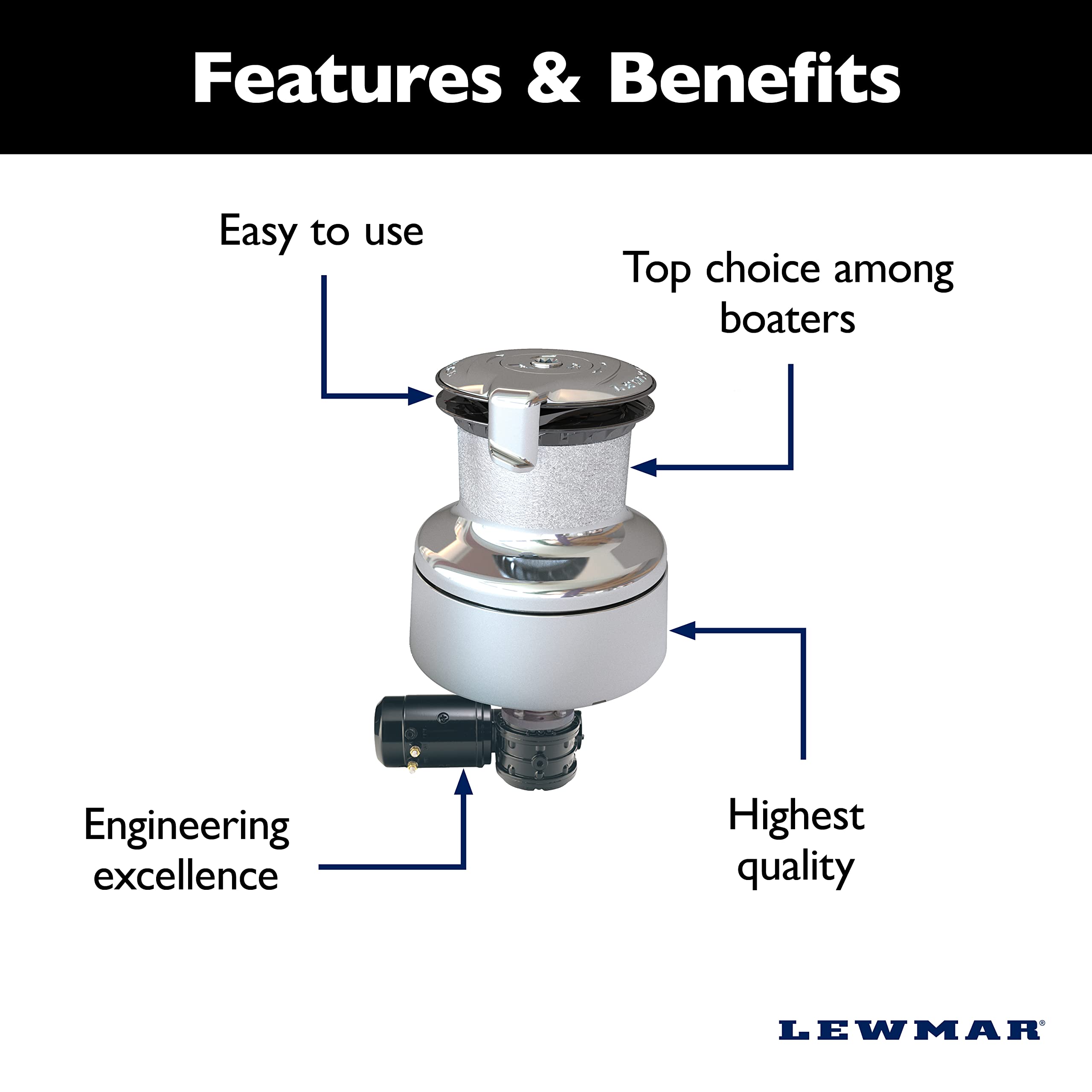 Features & Benefits

Easy to use

Top choice among boaters

Engineering excellence

Highest quality

LEWMAR®